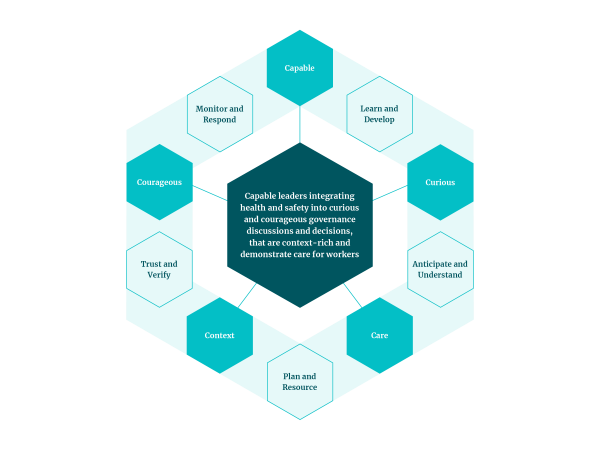 Capable

Learn and Develop

Curious

Anticipate and Understand

Care

Plan and Resource

Context

Trust and Verify

Courageous

Monitor and Respond

Capable leaders integrating health and safety into curious and courageous governance discussions and decisions, that are context-rich and demonstrate care for workers